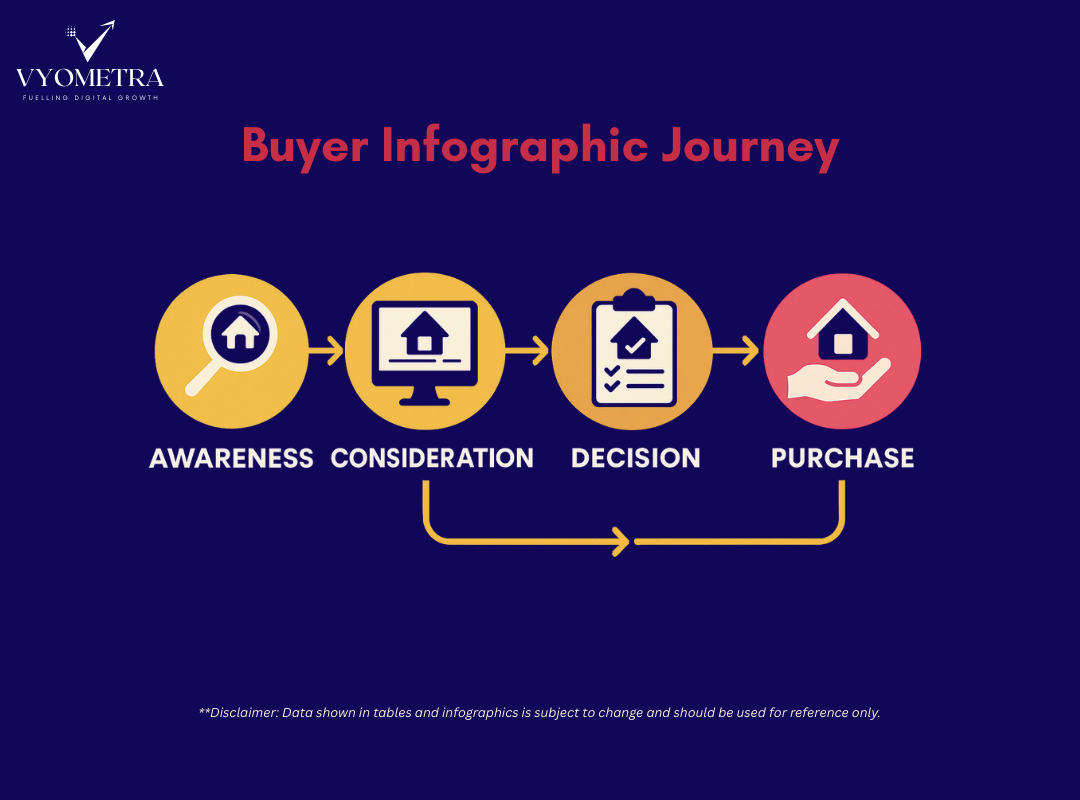 VYOMETRA
FUELLING DIGITAL GROWTH

Buyer Infographic Journey

AWARENESS CONSIDERATION DECISION PURCHASE

**Disclaimer: Data shown in tables and infographics is subject to change and should be used for reference only.